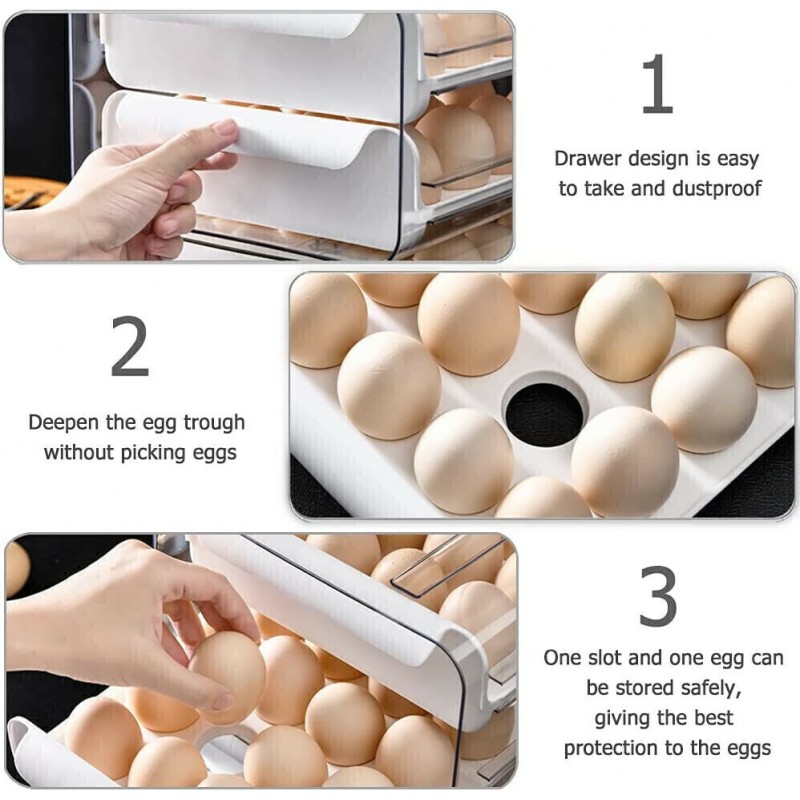 1

Drawer design is easy to take and dustproof

2

Deepen the egg trough without picking eggs

3

One slot and one egg can be stored safely, giving the best protection to the eggs